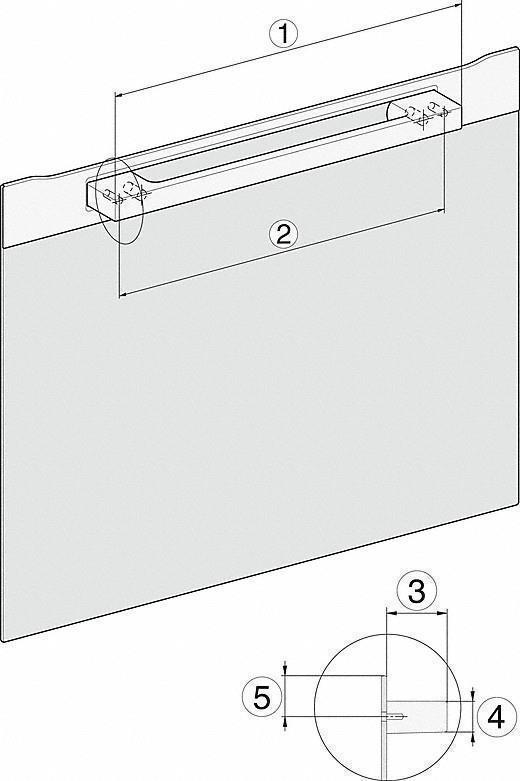 1
2
3
5
4